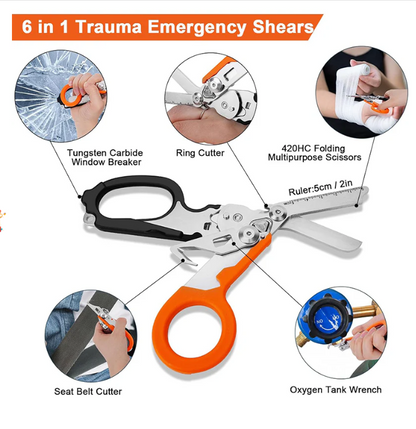 6 in 1 Trauma Emergency Shears

Tungsten Carbide Window Breaker

Ring Cutter

420HC Folding Multipurpose Scissors

Ruler:5cm / 2in

Seat Belt Cutter

Oxygen Tank Wrench