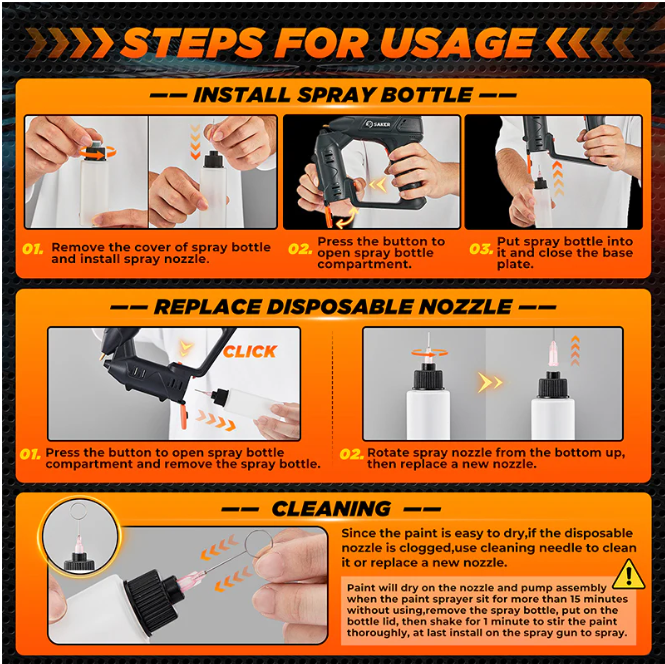 STEPS FOR USAGE

INSTALL SPRAY BOTTLE

SAKER

01. Remove the cover of spray bottle and install spray nozzle.

02. Press the button to open spray bottle compartment.

03. Put spray bottle into it and close the base plate.

REPLACE DISPOSABLE NOZZLE

CLICK

01. Press the button to open spray bottle compartment and remove the spray bottle.

02. Rotate spray nozzle from the bottom up, then replace a new nozzle.

CLEANING

Since the paint is easy to dry,if the disposable nozzle is clogged,use cleaning needle to clean it or replace a new nozzle.

Paint will dry on the nozzle and pump assembly when the paint sprayer sit for more than 15 minutes without using,remove the spray bottle, put on the bottle lid, then shake for 1 minute to stir the paint thoroughly, at last install on the spray gun to spray.