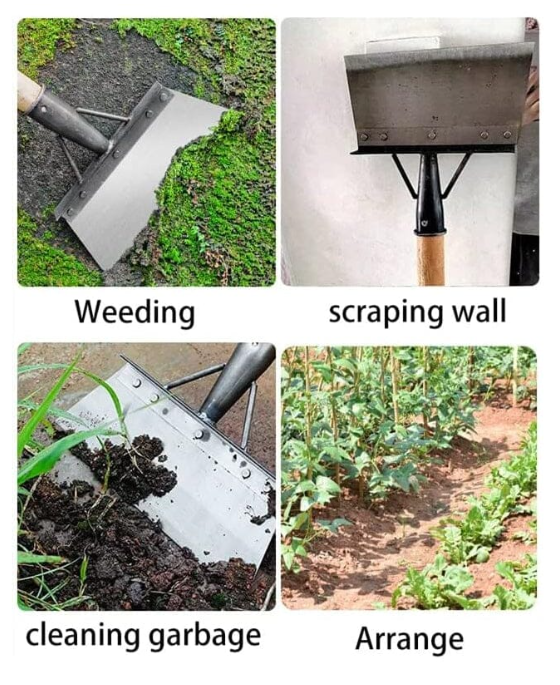 Weeding

scraping wall

cleaning garbage

Arrange