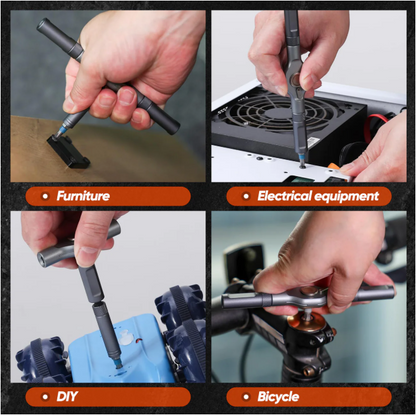 Furniture

Electrical equipment

DIY

Bicycle