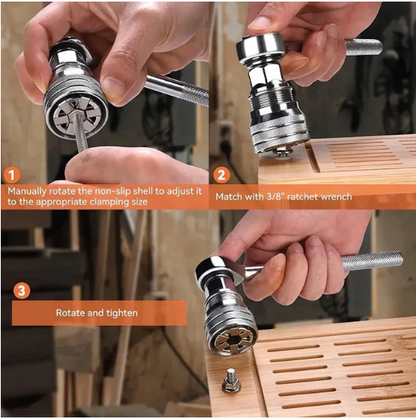 1

Manually rotate the non-slip shell to adjust it to the appropriate clamping size

2

Match with 3/8" ratchet wrench

3

Rotate and tighten